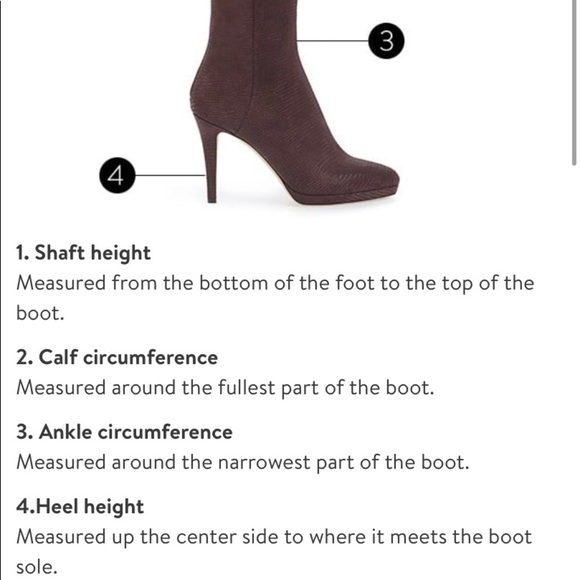 3

4

1. Shaft height
Measured from the bottom of the foot to the top of the boot.

2. Calf circumference
Measured around the fullest part of the boot.

3. Ankle circumference
Measured around the narrowest part of the boot.

4.Heel height
Measured up the center side to where it meets the boot sole.